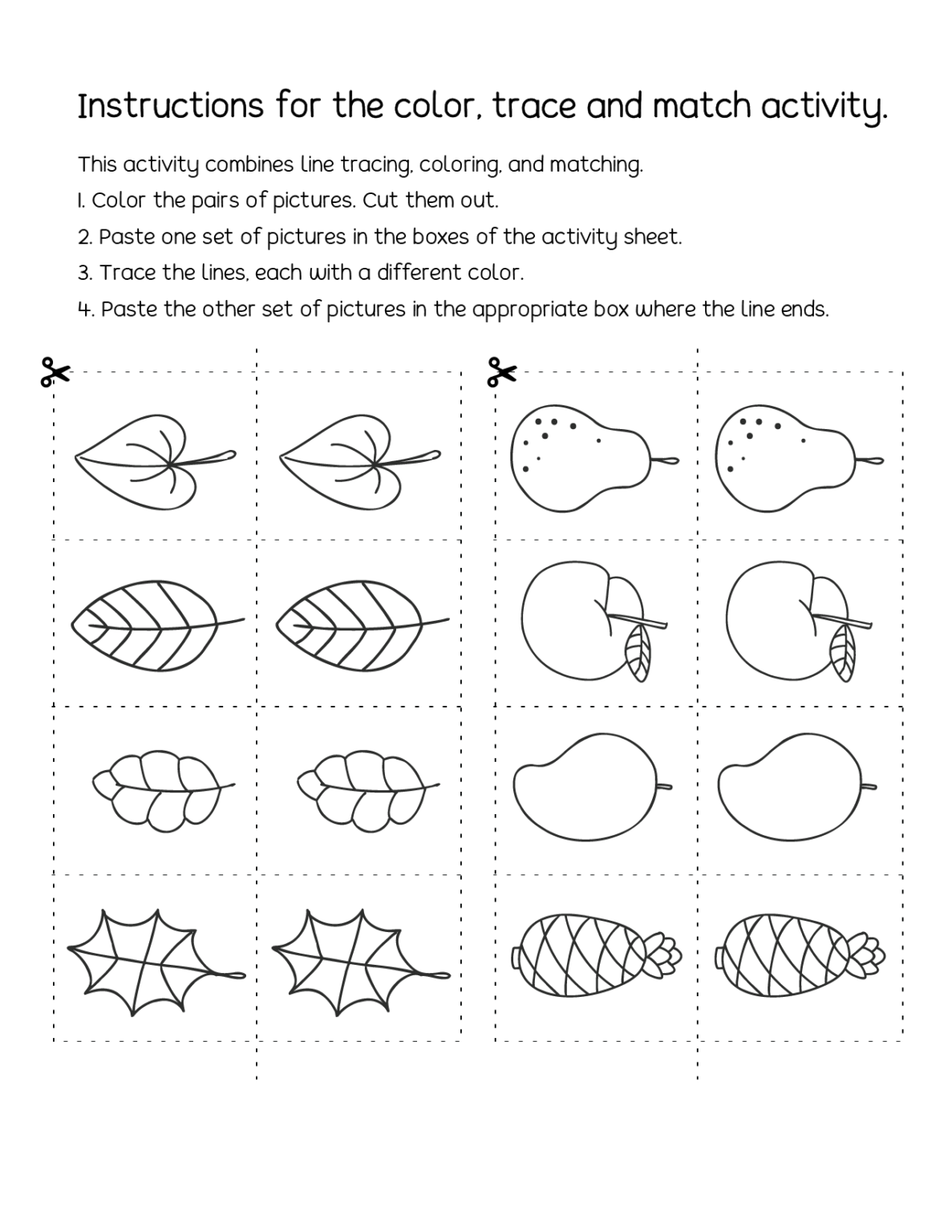 Instructions for the color, trace and match activity.

This activity combines line tracing, coloring, and matching.

1. Color the pairs of pictures. Cut them out.

2. Paste one set of pictures in the boxes of the activity sheet.

3. Trace the lines, each with a different color.

4. Paste the other set of pictures in the appropriate box where the line ends.