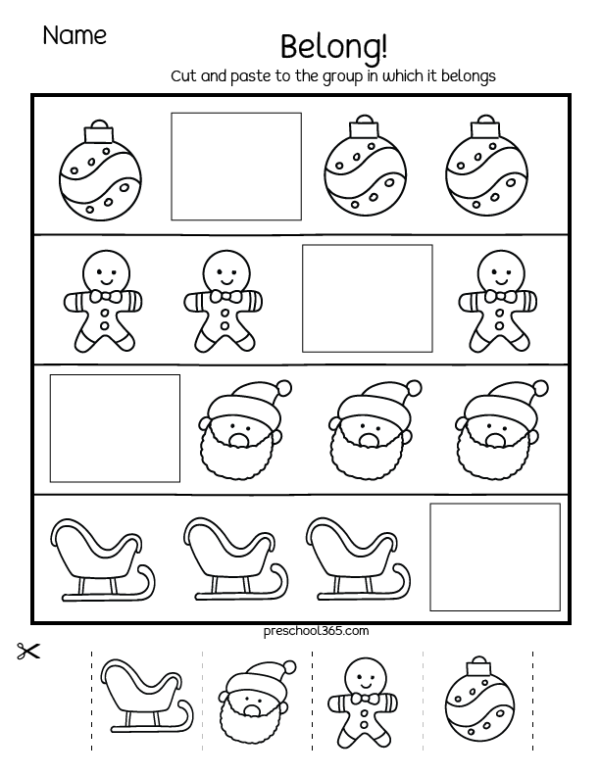 Name

Belong!

Cut and paste to the group in which it belongs

preschool365.com