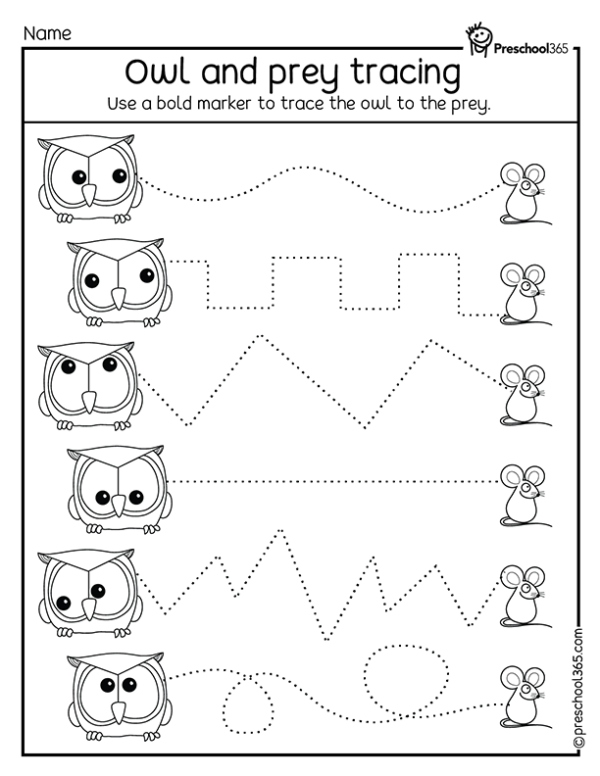 Name

Preschool365

Owl and prey tracing

Use a bold marker to trace the owl to the prey.

©preschool365.com