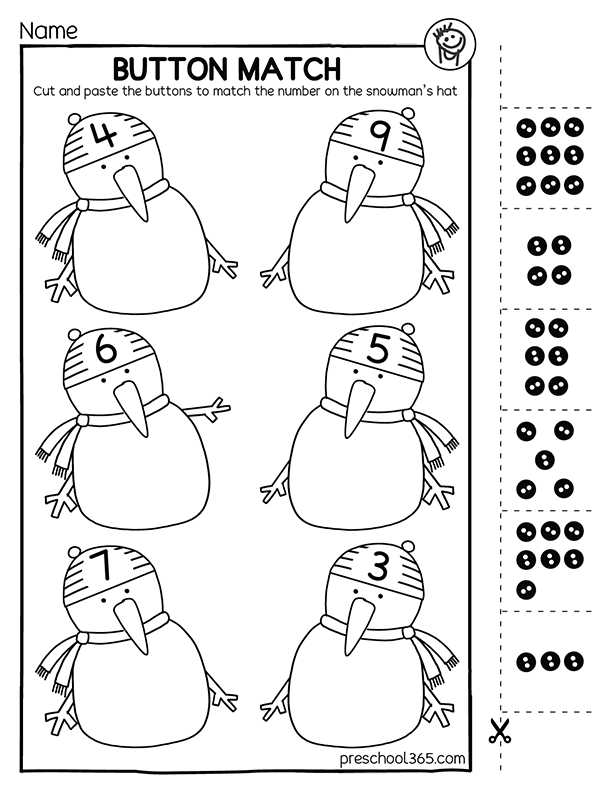 Name

BUTTON MATCH

Cut and paste the buttons to match the number on the snowman's hat

4

9

6

5

7

3

preschool365.com