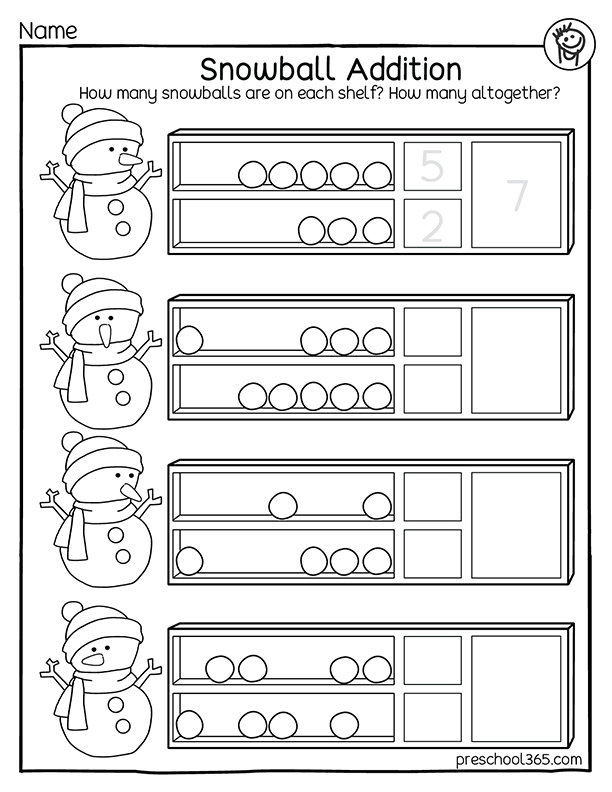 Name

Snowball Addition

How many snowballs are on each shelf? How many altogether?

5

2

7

preschool365.com