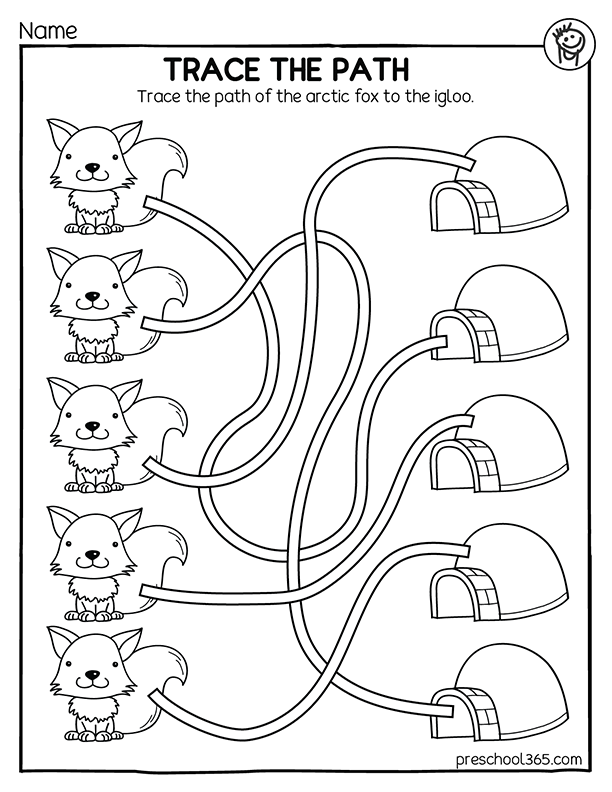 Name

TRACE THE PATH

Trace the path of the arctic fox to the igloo.

preschool365.com